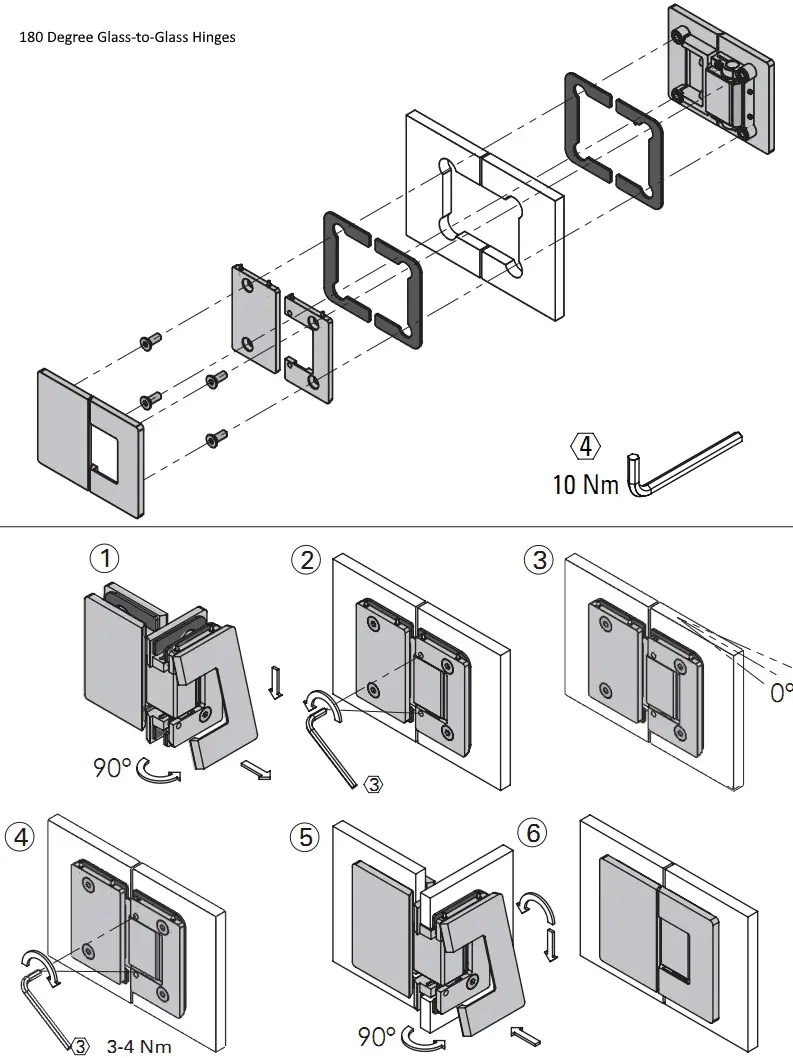 180 Degree Glass-to-Glass Hinges

4
10 Nm

1
90°

2
3

3
0°

4
3 3-4 Nm

5
90°

6