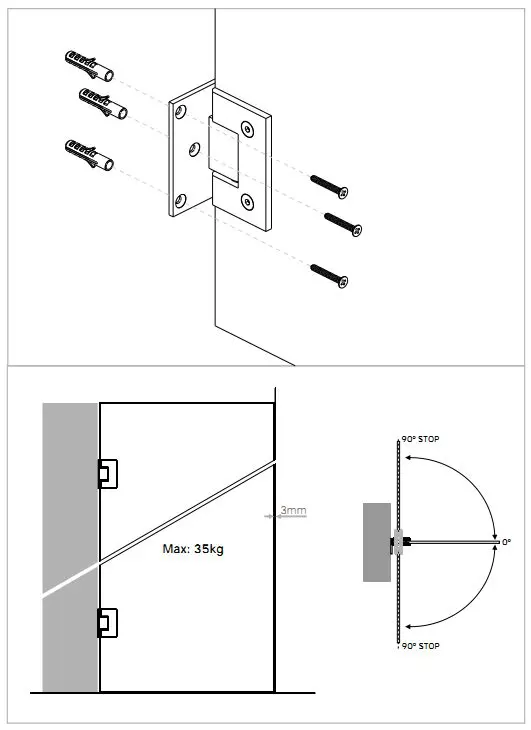 3mm

Max: 35kg

90° STOP

0°

90° STOP