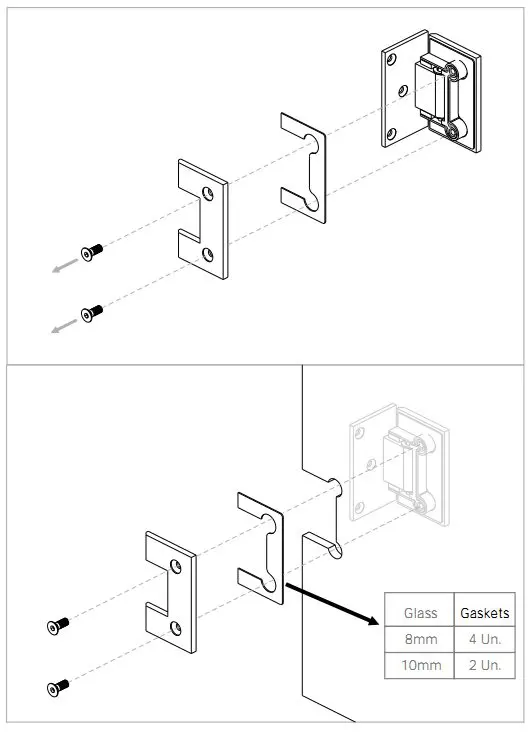 | Glass | Gaskets |
|---|---|
| 8mm | 4 Un. |
| 10mm | 2 Un. |