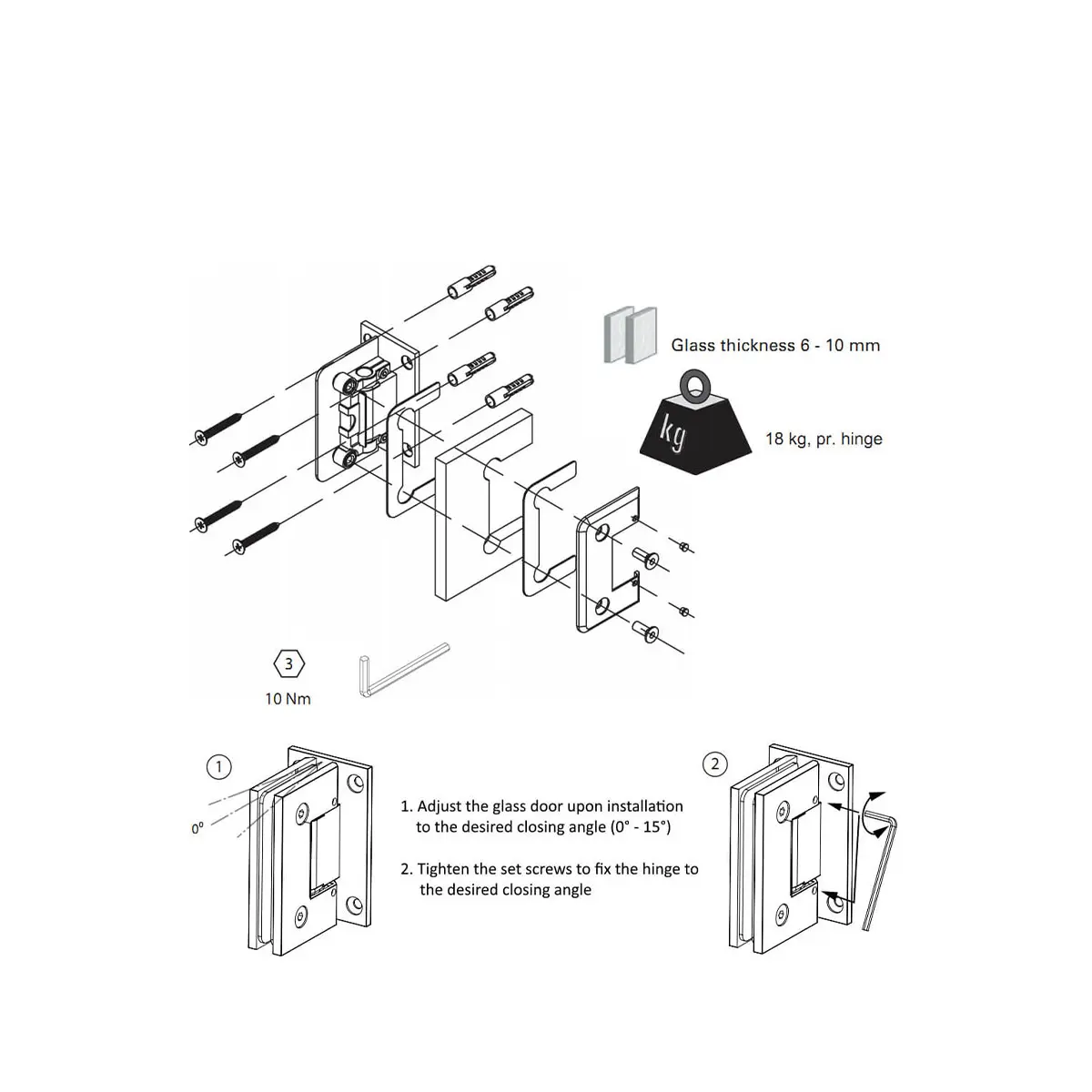 Glass thickness 6 - 10 mm

kg

18 kg, pr. hinge

3

10 Nm

1

0°

1. Adjust the glass door upon installation to the desired closing angle (0° - 15°)

2. Tighten the set screws to fix the hinge to the desired closing angle

2